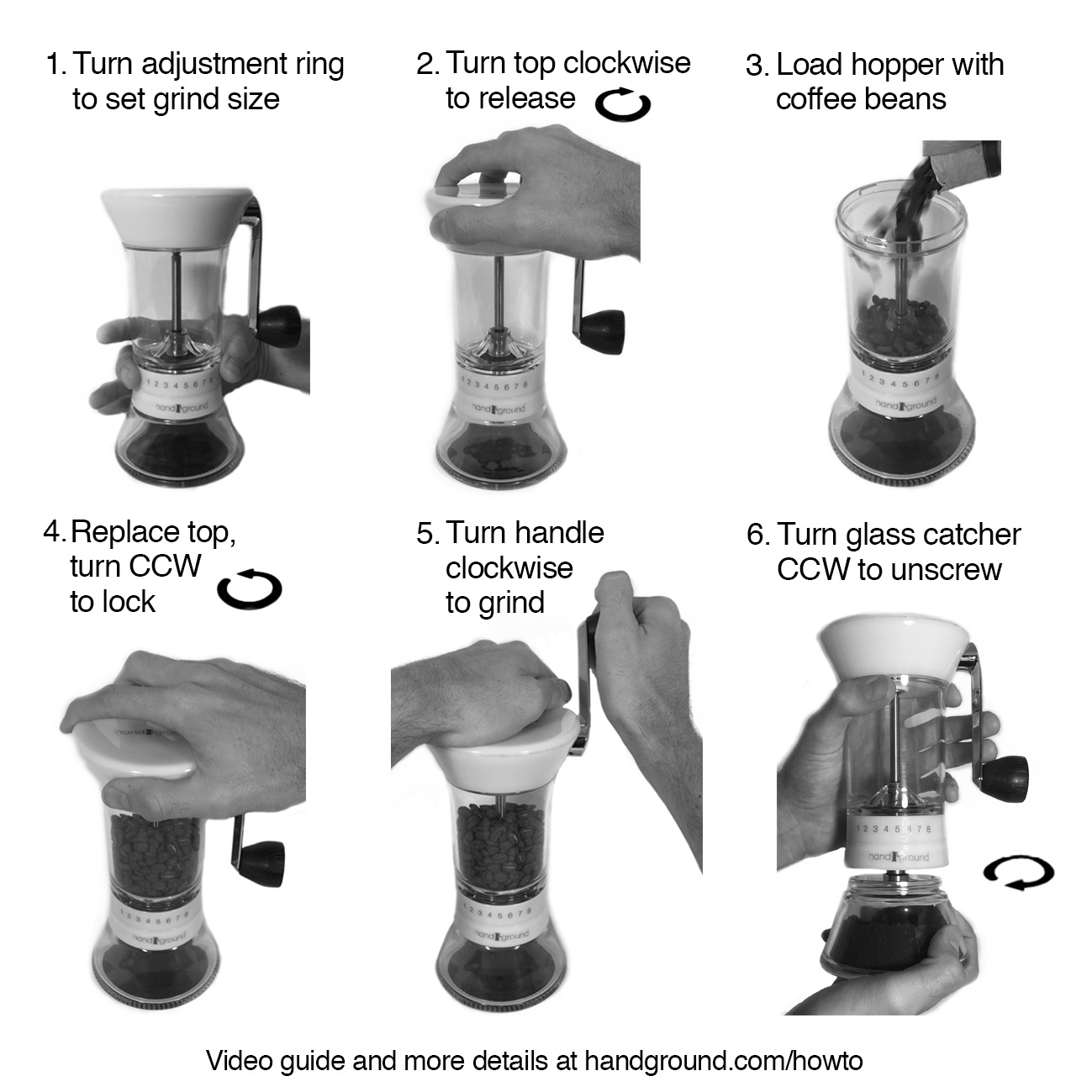 1. Turn adjustment ring to set grind size

1 2 3 4 5 6 7 8

handground

2. Turn top clockwise to release

1 2 3 4 5 6 7 8

handground

3. Load hopper with coffee beans

1 2 3 4 5 6 7 8

handground

4. Replace top, turn CCW to lock

handground

1 2 3 4 5 6 7 8

handground

5. Turn handle clockwise to grind

1 2 3 4 5 6 7 8

handground

6. Turn glass catcher CCW to unscrew

1 2 3 4 5 6 7 8

handground

Video guide and more details at handground.com/howto